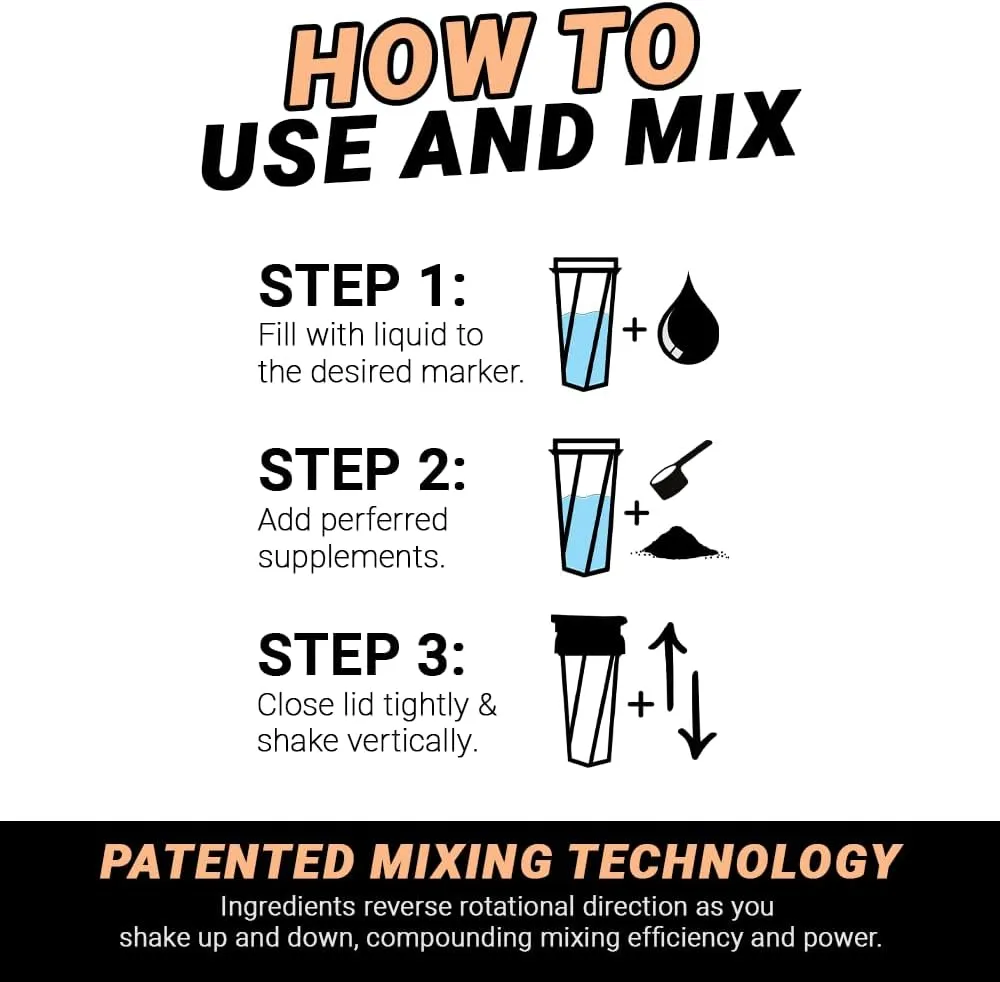 HOW TO
USE AND MIX

STEP 1:
Fill with liquid to the desired marker.

+

STEP 2:
Add perferred supplements.

+

STEP 3:
Close lid tightly & shake vertically.

+

PATENTED MIXING TECHNOLOGY
Ingredients reverse rotational direction as you shake up and down, compounding mixing efficiency and power.